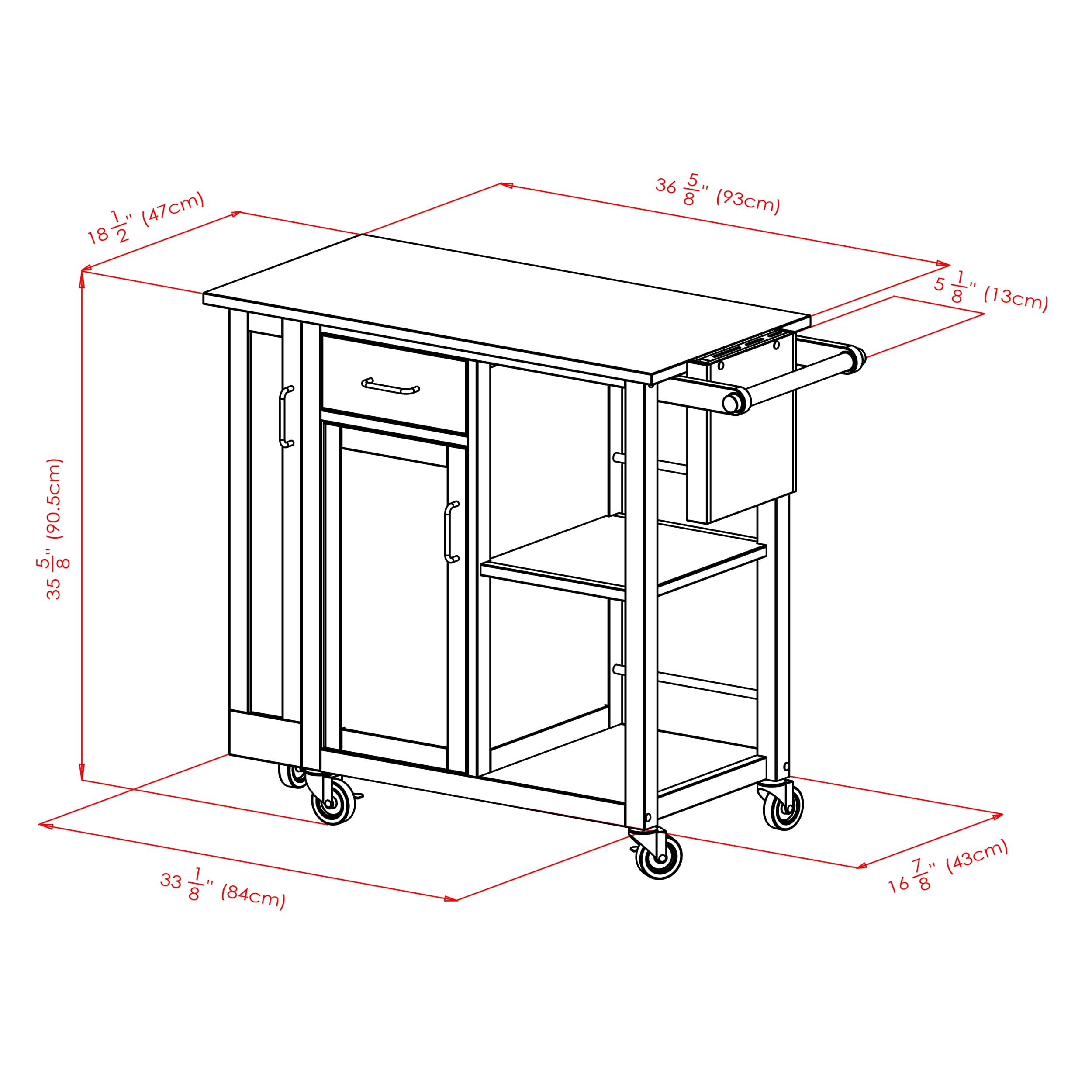 $18\frac{1}{2}$" (47cm)

$36\frac{5}{8}$" (93cm)

$5\frac{1}{8}$" (13cm)

$35\frac{5}{8}$" (90.5cm)

$33\frac{1}{8}$" (84cm)

$16\frac{7}{8}$" (43cm)