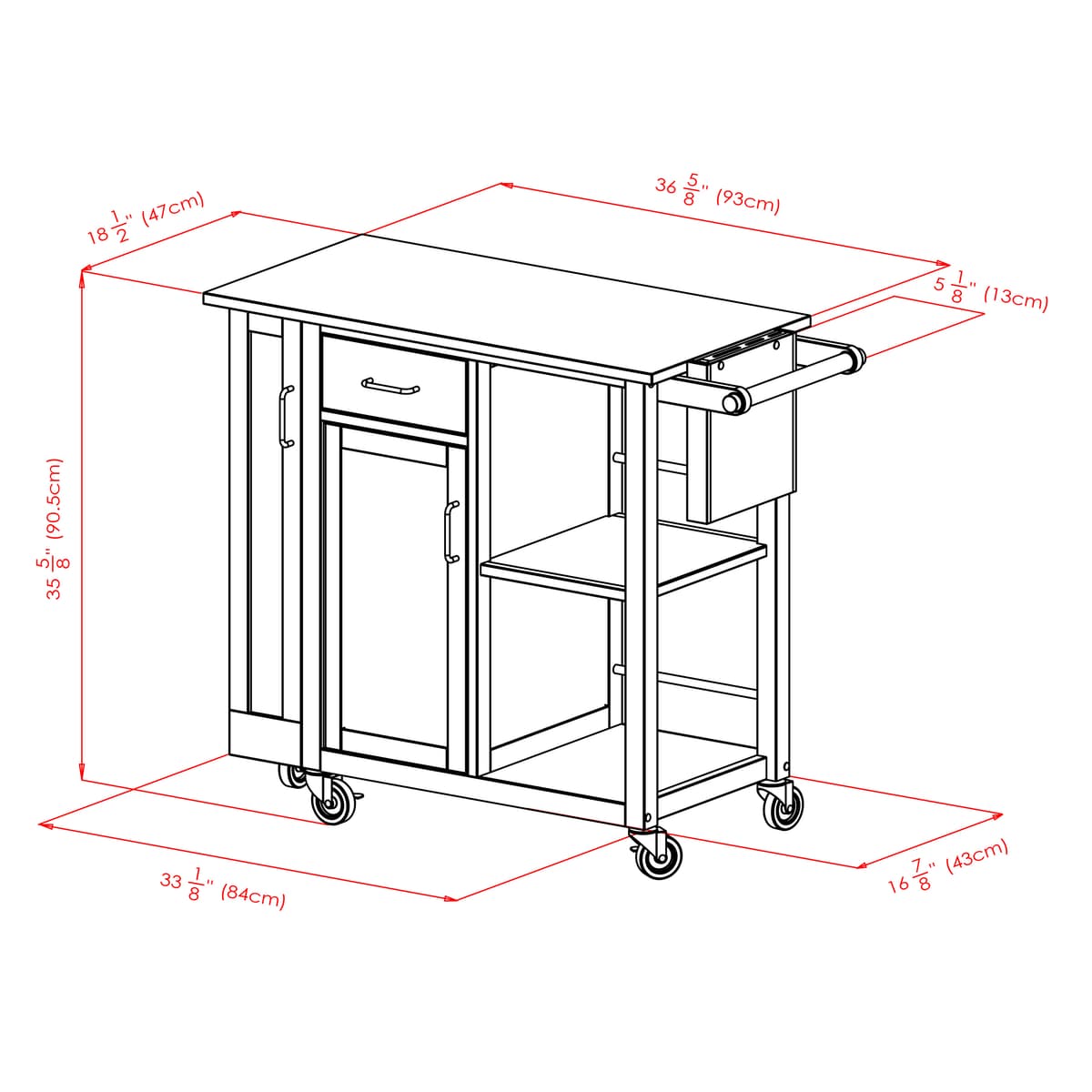 $18\frac{1}{2}$" (47cm)

$36\frac{5}{8}$" (93cm)

$5\frac{1}{8}$" (13cm)

$35\frac{5}{8}$" (90.5cm)

$33\frac{1}{8}$" (84cm)

$16\frac{7}{8}$" (43cm)