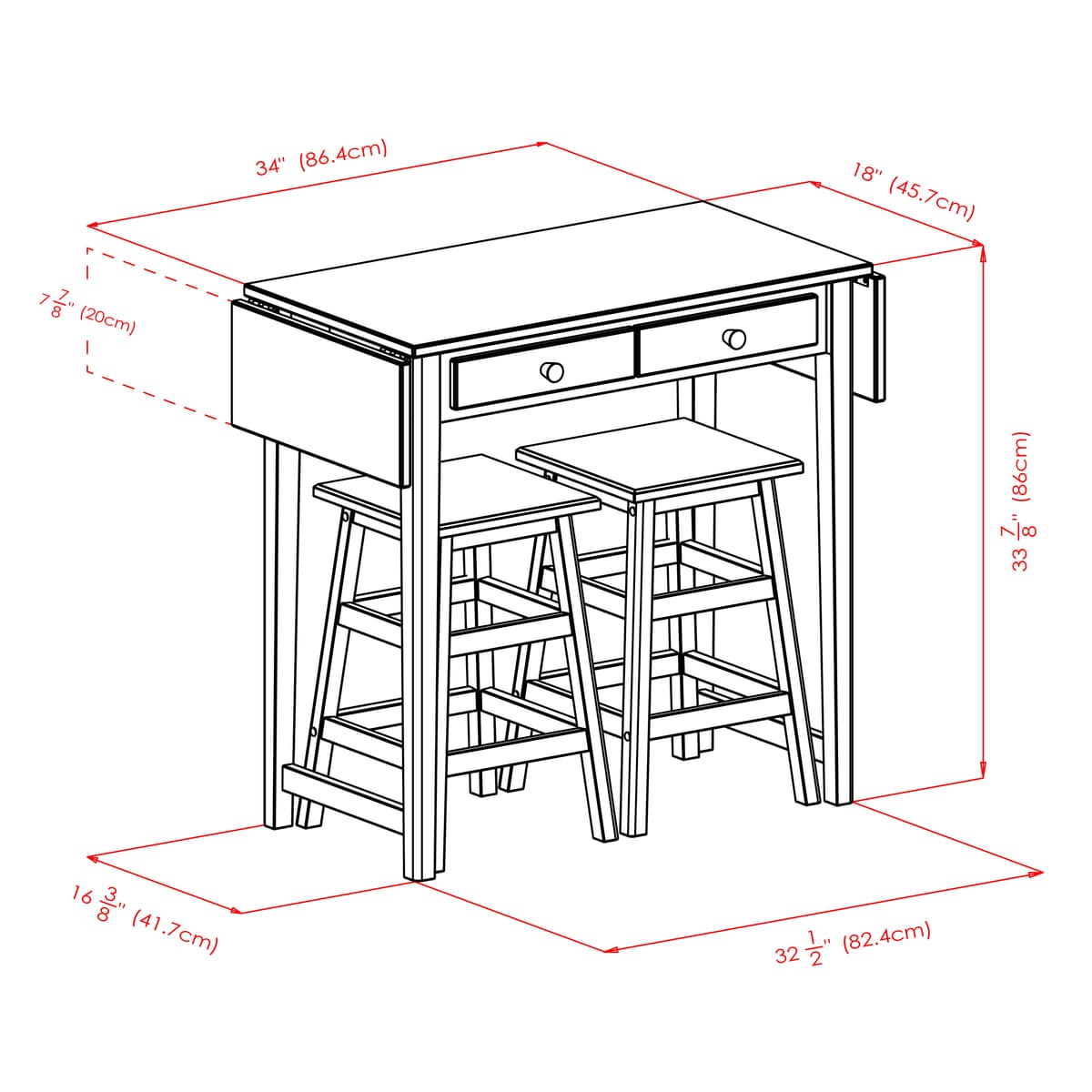 34" (86.4cm)

18" (45.7cm)

$7\frac{7}{8}$" (20cm)

$33\frac{7}{8}$" (86cm)

$16\frac{3}{8}$" (41.7cm)

$32\frac{1}{2}$" (82.4cm)