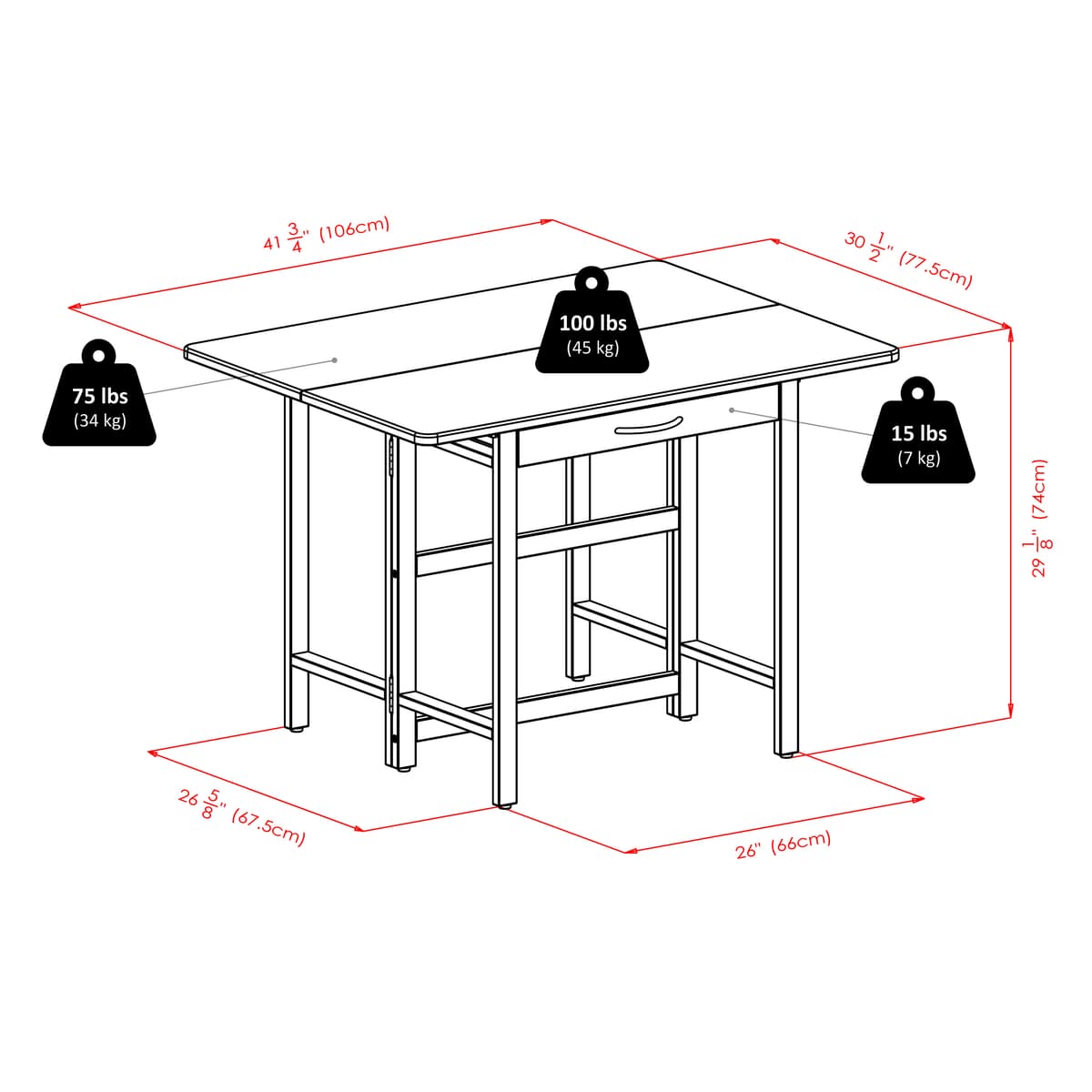 $41\frac{3}{4}$" (106cm)

$30\frac{1}{2}$" (77.5cm)

100 lbs
(45 kg)

75 lbs
(34 kg)

15 lbs
(7 kg)

$29\frac{1}{8}$" (74cm)

$26\frac{5}{8}$" (67.5cm)

26" (66cm)