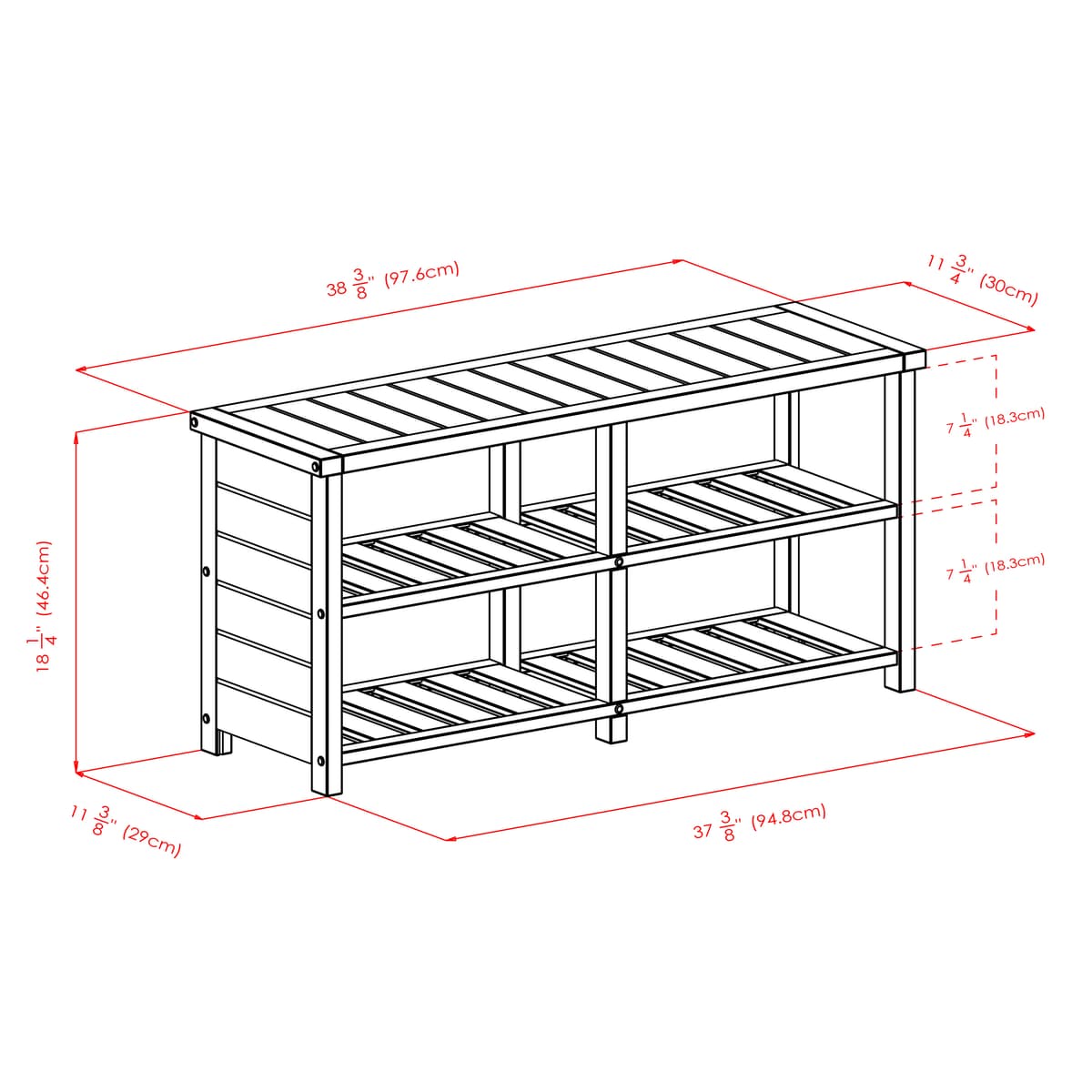 $38\frac{3}{8}$" (97.6cm)

$11\frac{3}{4}$" (30cm)

$7\frac{1}{4}$" (18.3cm)

$7\frac{1}{4}$" (18.3cm)

$18\frac{1}{4}$" (46.4cm)

$11\frac{3}{8}$" (29cm)

$37\frac{3}{8}$" (94.8cm)