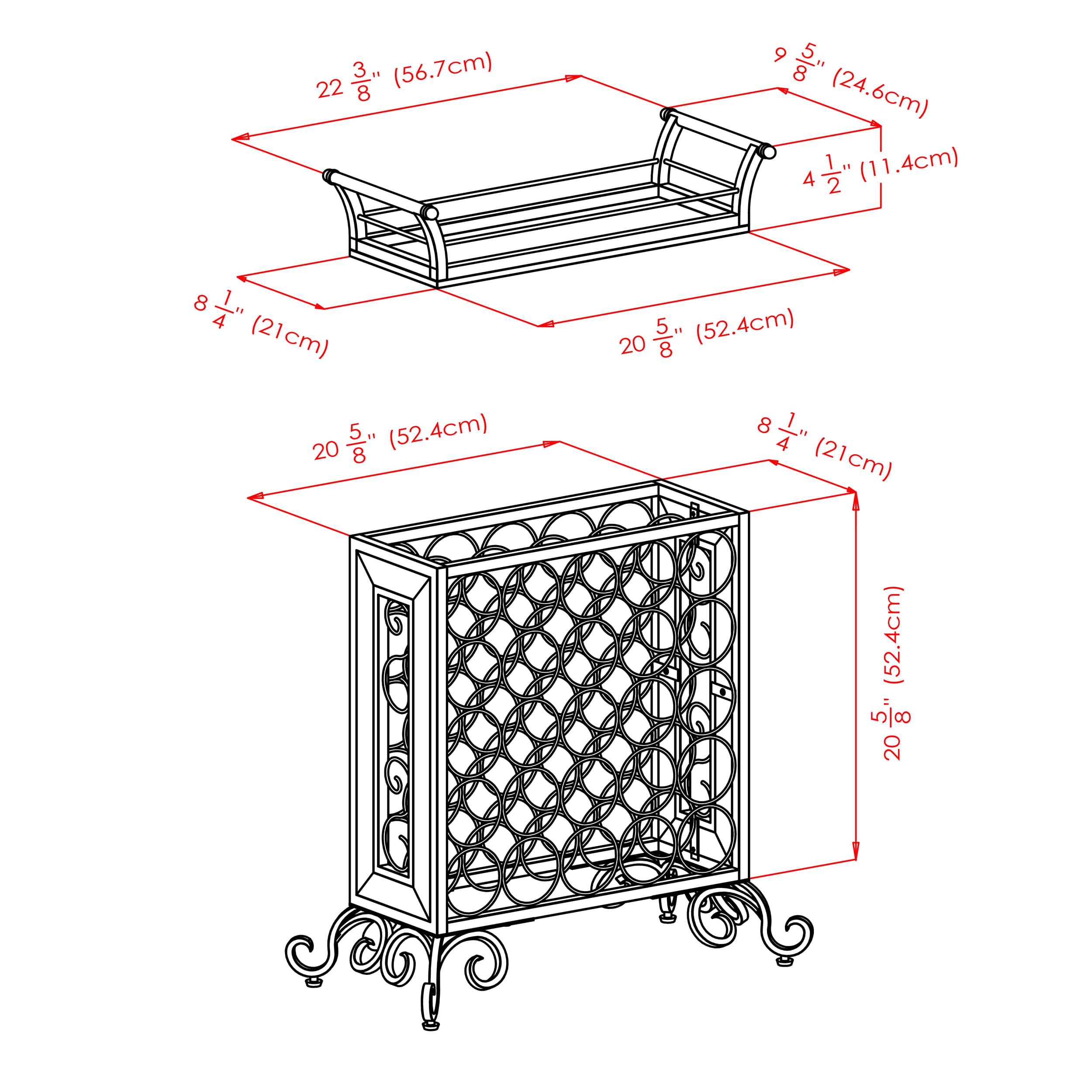 $22\frac{3}{8}$" (56.7cm)

$9\frac{5}{8}$" (24.6cm)

$4\frac{1}{2}$" (11.4cm)

$8\frac{1}{4}$" (21cm)

$20\frac{5}{8}$" (52.4cm)

$20\frac{5}{8}$" (52.4cm)

$8\frac{1}{4}$" (21cm)

$20\frac{5}{8}$" (52.4cm)