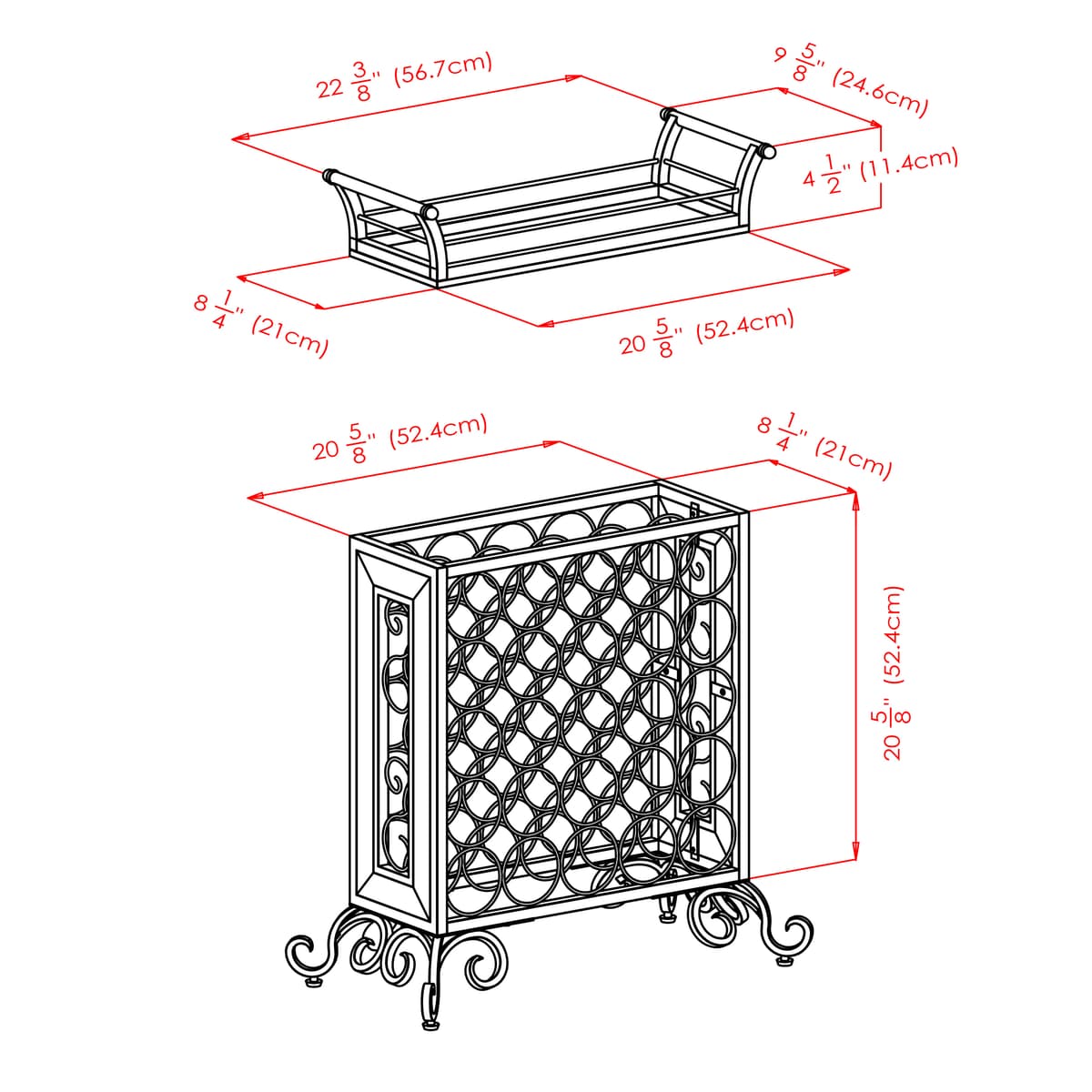 $22\frac{3}{8}$" (56.7cm)

$9\frac{5}{8}$" (24.6cm)

$4\frac{1}{2}$" (11.4cm)

$8\frac{1}{4}$" (21cm)

$20\frac{5}{8}$" (52.4cm)

$20\frac{5}{8}$" (52.4cm)

$8\frac{1}{4}$" (21cm)

$20\frac{5}{8}$" (52.4cm)