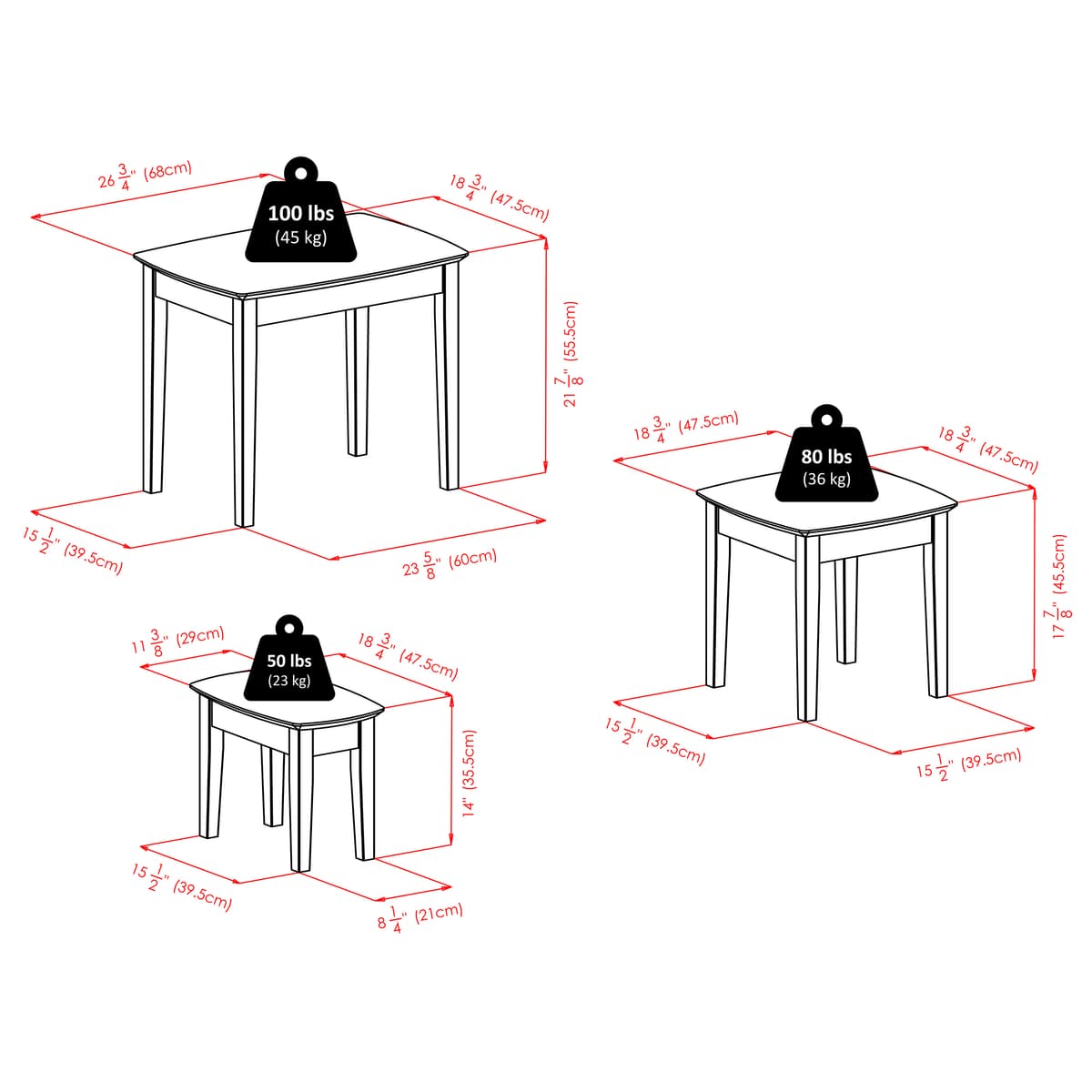 $26\frac{3}{4}$" (68cm)

100 lbs
(45 kg)

$18\frac{3}{4}$" (47.5cm)

$21\frac{7}{8}$" (55.5cm)

$15\frac{1}{2}$" (39.5cm)

$23\frac{5}{8}$" (60cm)

$18\frac{3}{4}$" (47.5cm)

80 lbs
(36 kg)

$18\frac{3}{4}$" (47.5cm)

$17\frac{7}{8}$" (45.5cm)

$15\frac{1}{2}$" (39.5cm)

$15\frac{1}{2}$" (39.5cm)

$11\frac{3}{8}$" (29cm)

50 lbs
(23 kg)

$18\frac{3}{4}$" (47.5cm)

14" (35.5cm)

$15\frac{1}{2}$" (39.5cm)

$8\frac{1}{4}$" (21cm)