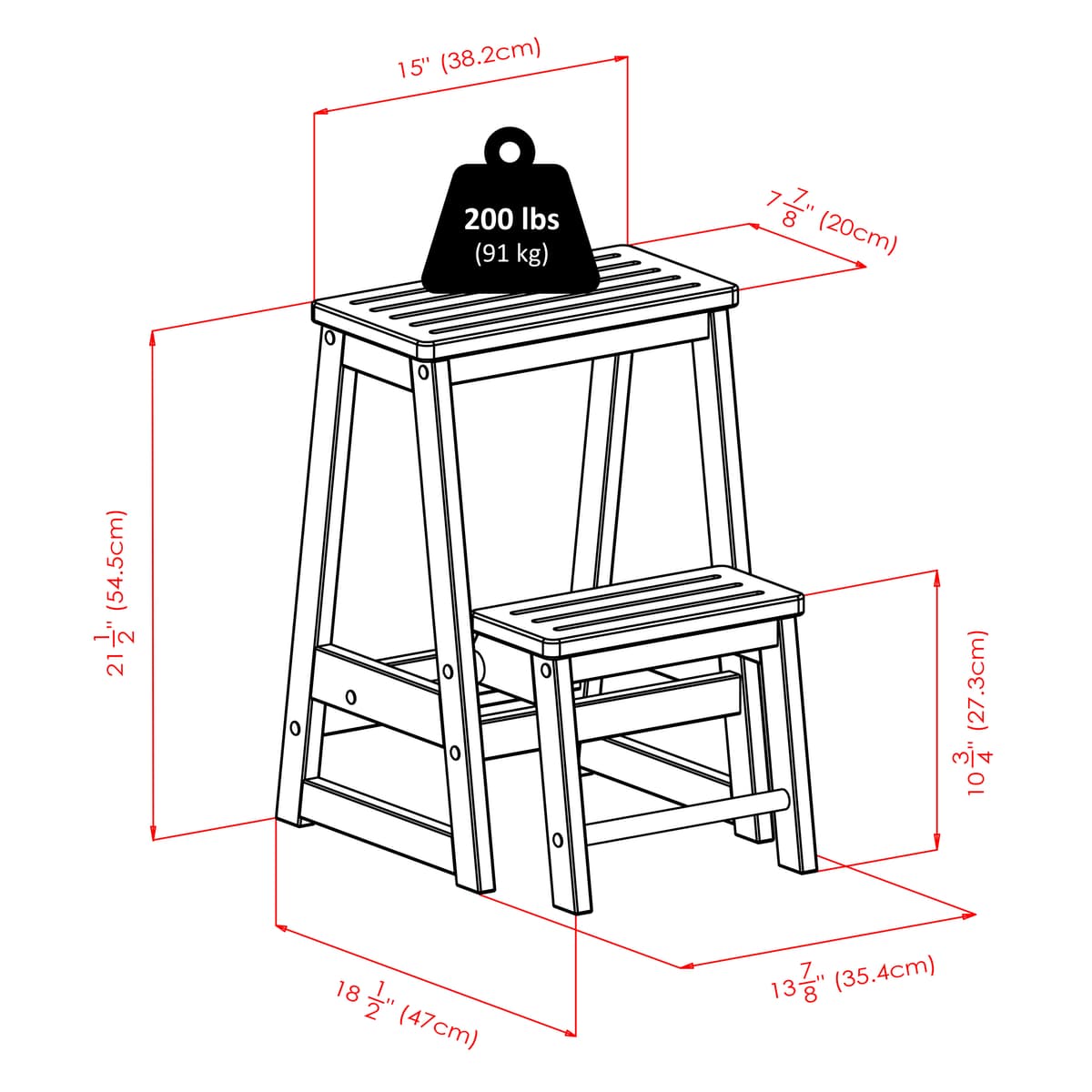 15" (38.2cm)

200 lbs
(91 kg)

$7\frac{7}{8}$" (20cm)

$21\frac{1}{2}$" (54.5cm)

$10\frac{3}{4}$" (27.3cm)

$18\frac{1}{2}$" (47cm)

$13\frac{7}{8}$" (35.4cm)