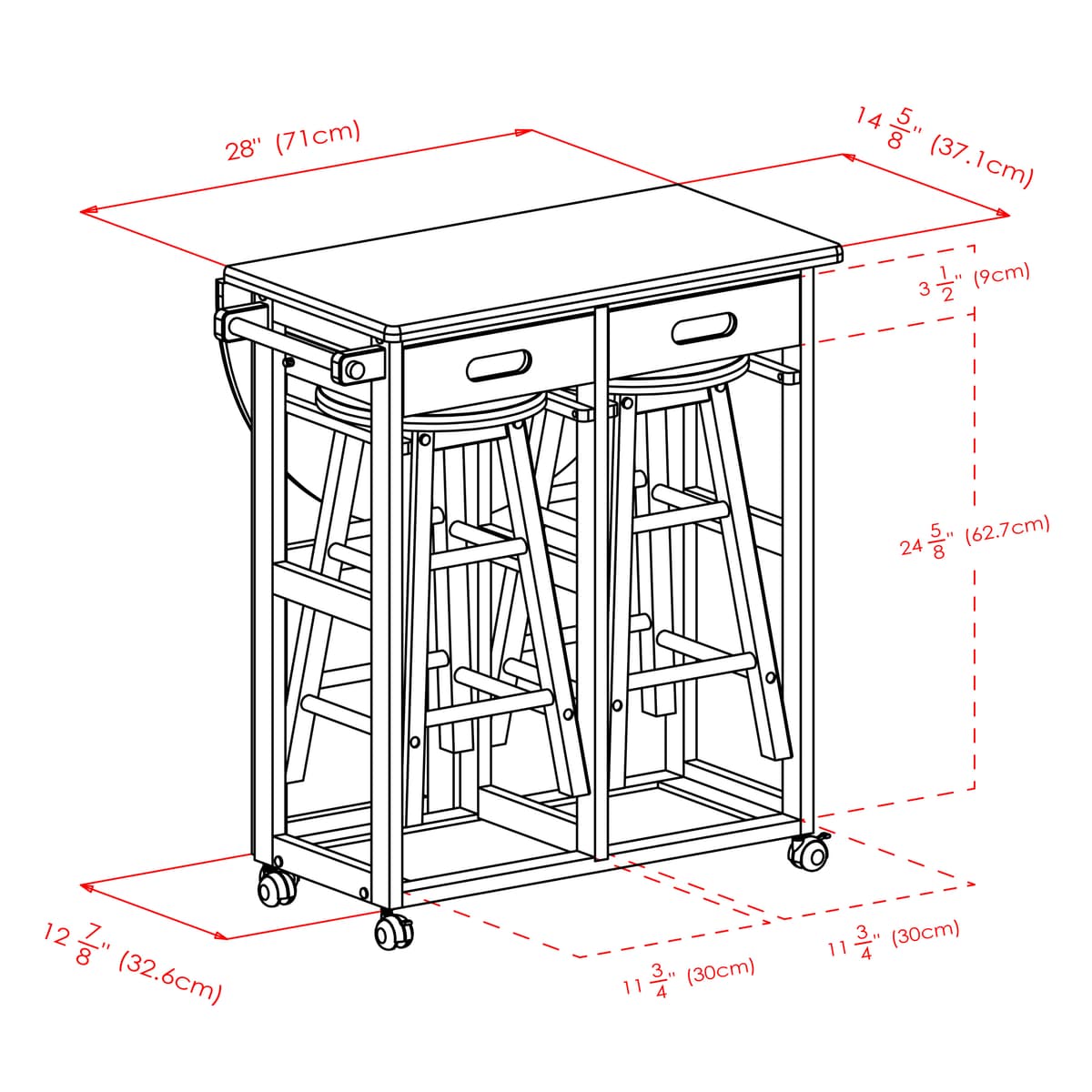 28" (71cm)

$14\frac{5}{8}$" (37.1cm)

$3\frac{1}{2}$" (9cm)

$24\frac{5}{8}$" (62.7cm)

$12\frac{7}{8}$" (32.6cm)

$11\frac{3}{4}$" (30cm)

$11\frac{3}{4}$" (30cm)