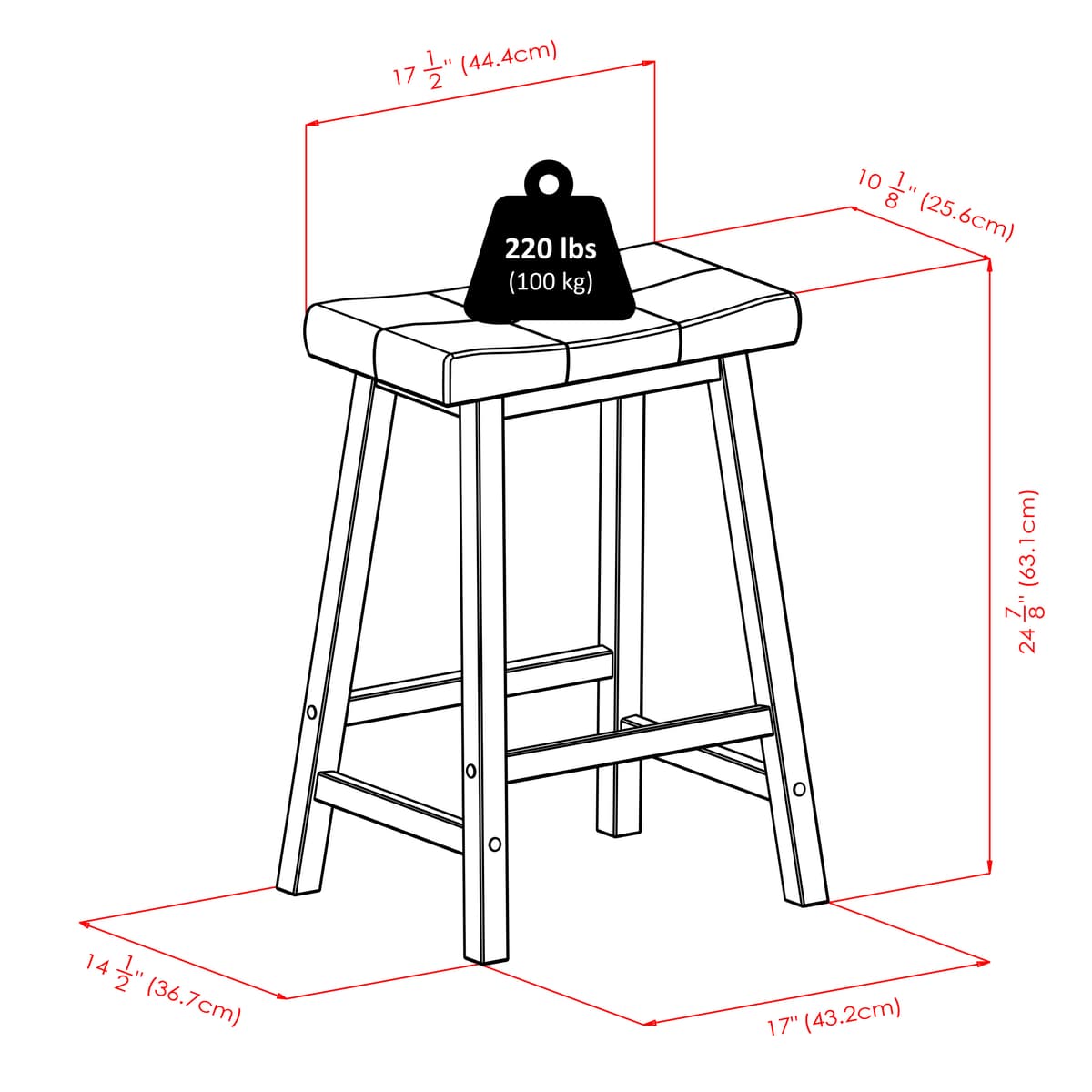 $17\frac{1}{2}$" (44.4cm)

$10\frac{1}{8}$" (25.6cm)

220 lbs
(100 kg)

$24\frac{7}{8}$" (63.1cm)

$14\frac{1}{2}$" (36.7cm)

17" (43.2cm)