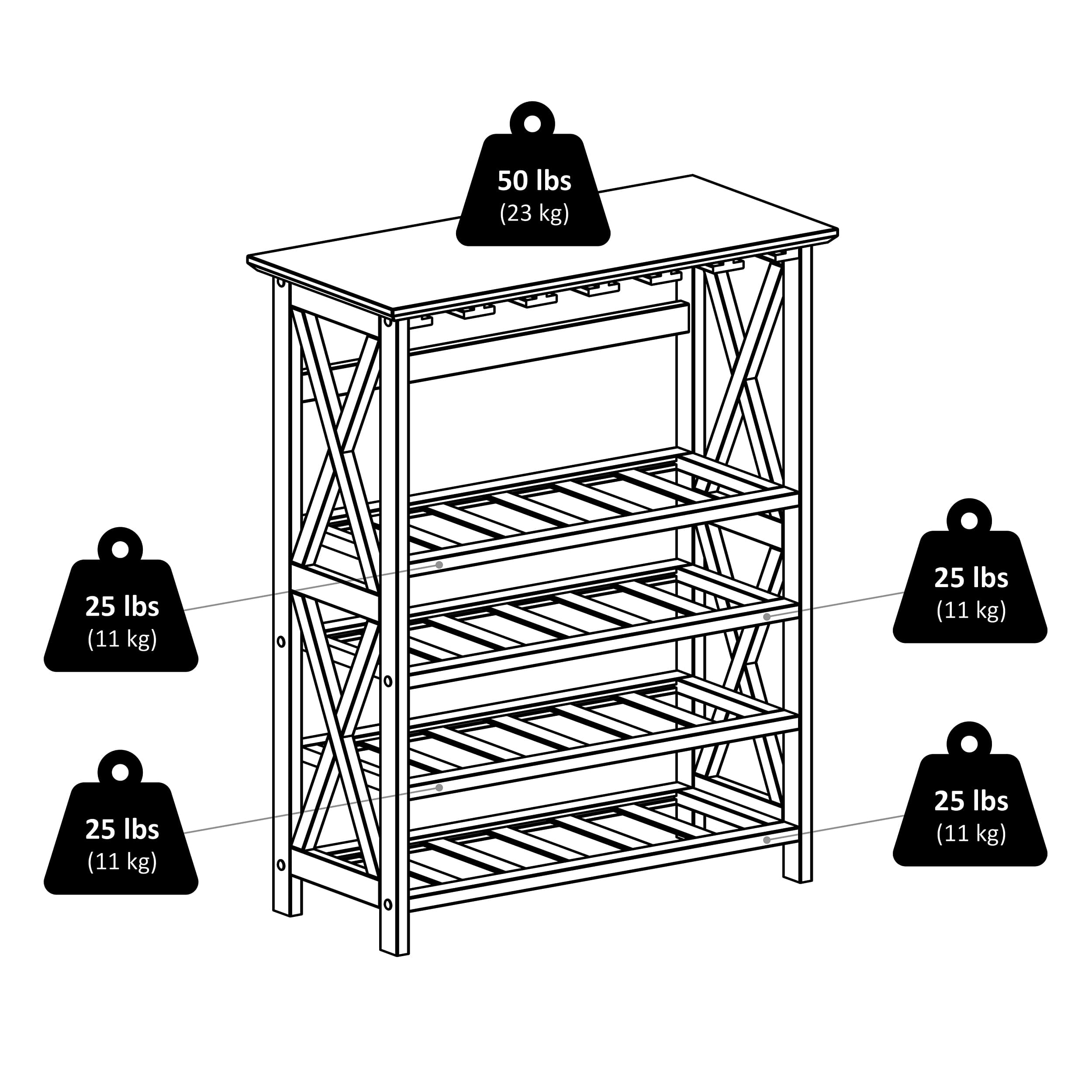 50 lbs
(23 kg)

25 lbs
(11 kg)

25 lbs
(11 kg)

25 lbs
(11 kg)

25 lbs
(11 kg)