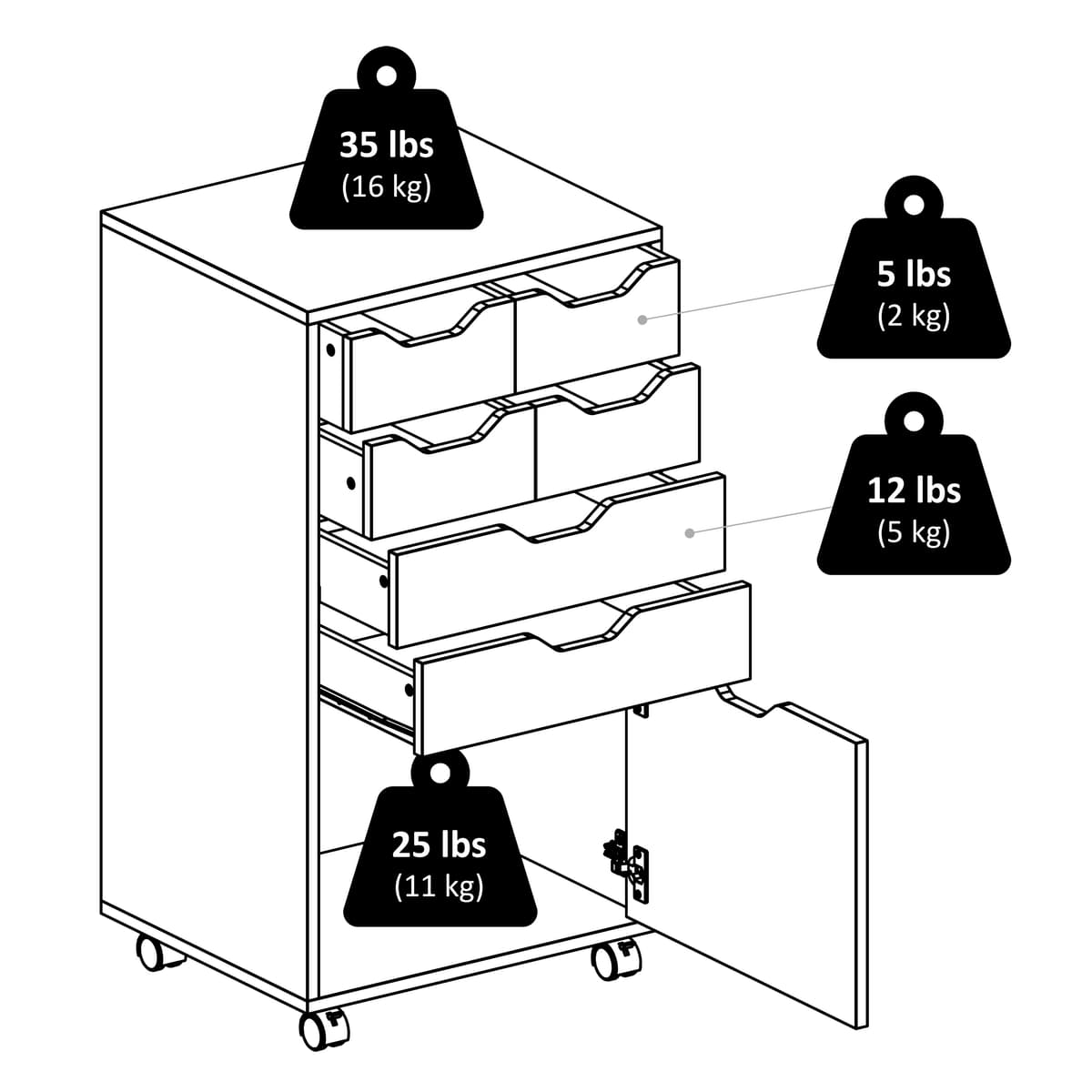 35 lbs
(16 kg)

5 lbs
(2 kg)

12 lbs
(5 kg)

25 lbs
(11 kg)