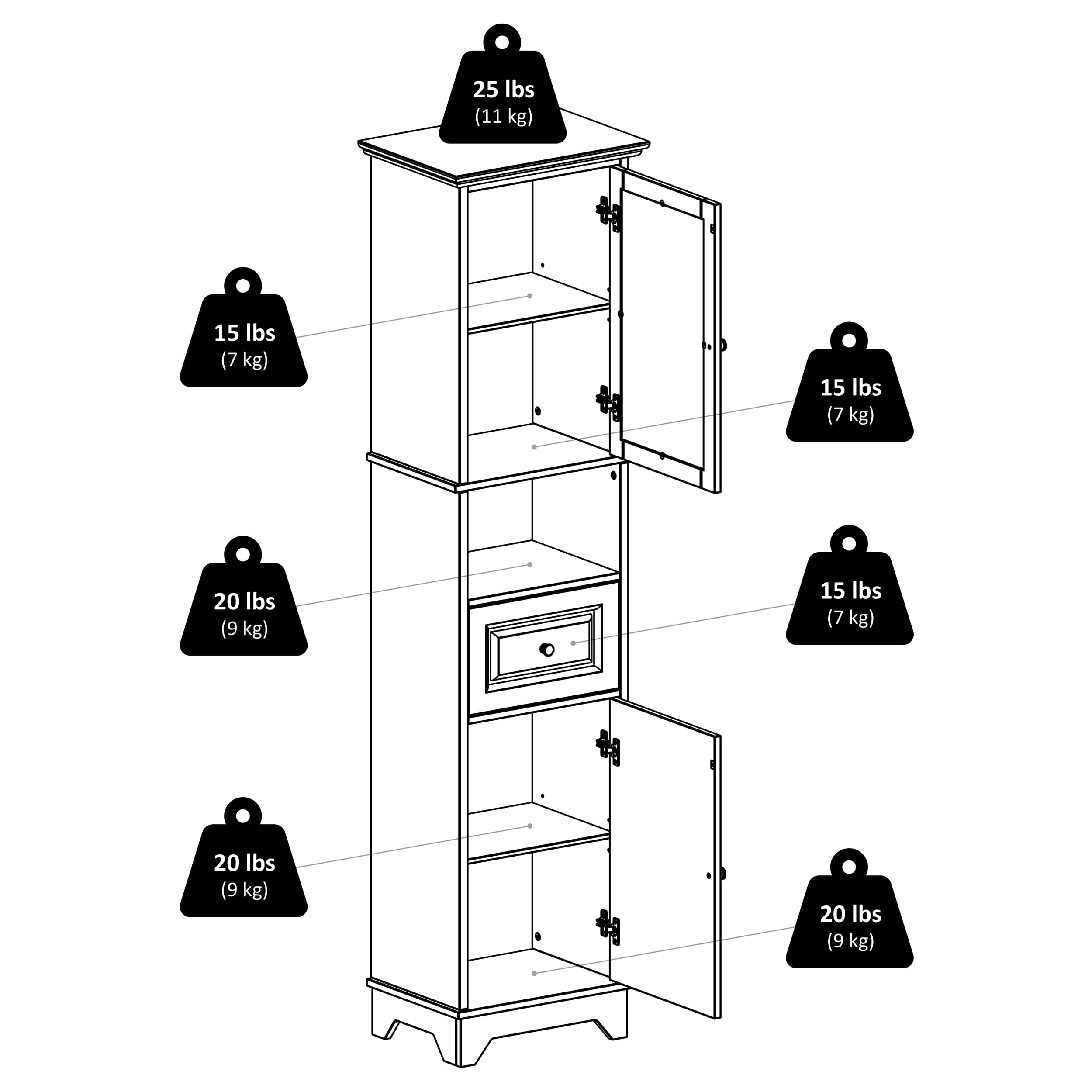 25 lbs
(11 kg)

15 lbs
(7 kg)

15 lbs
(7 kg)

20 lbs
(9 kg)

15 lbs
(7 kg)

20 lbs
(9 kg)

20 lbs
(9 kg)