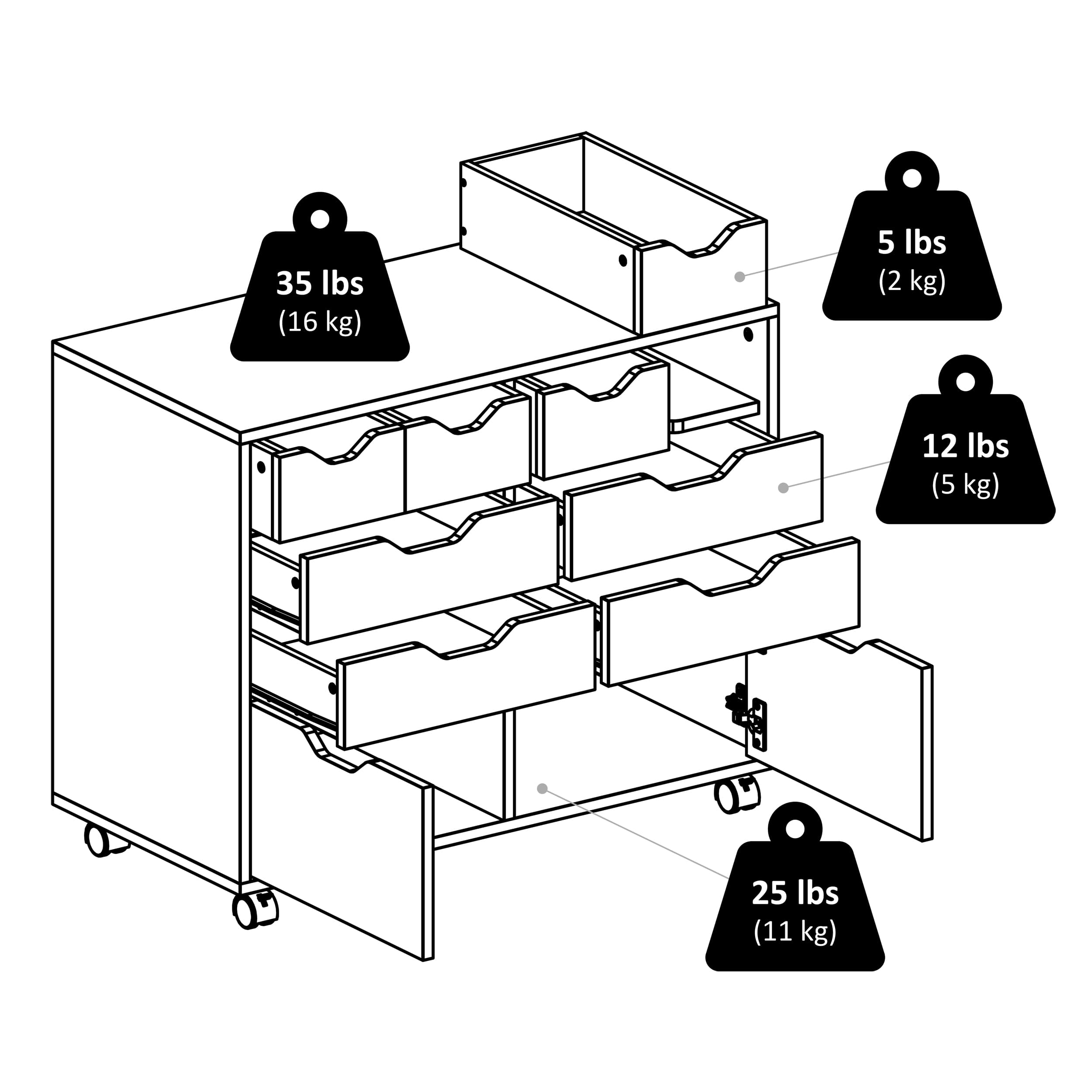 35 lbs
(16 kg)

5 lbs
(2 kg)

12 lbs
(5 kg)

25 lbs
(11 kg)